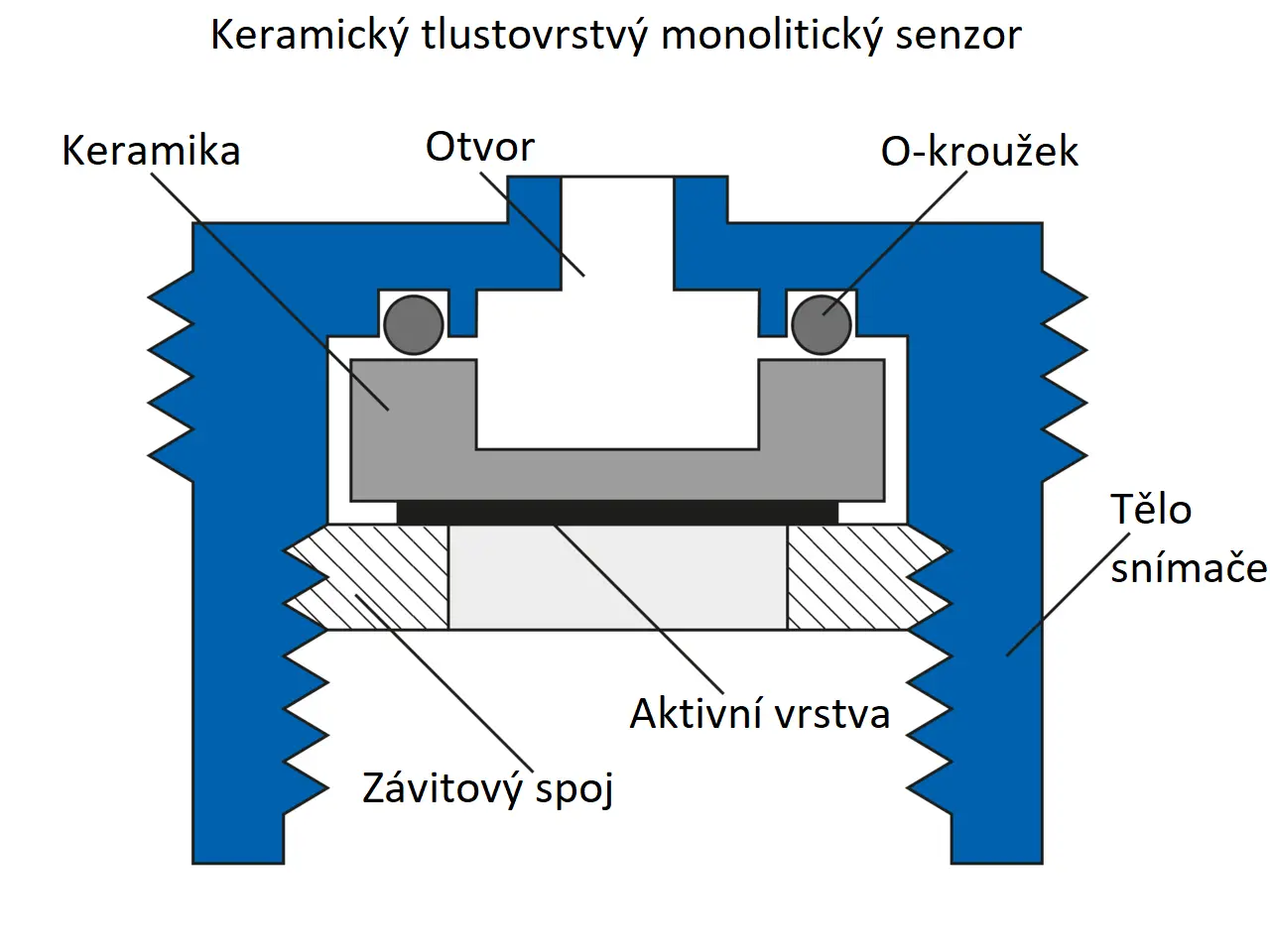 Keramický tlustovrstvý monolitický senzor

Keramika

Otvor

O-kroužek

Tělo snímače

Aktivní vrstva

Závitový spoj